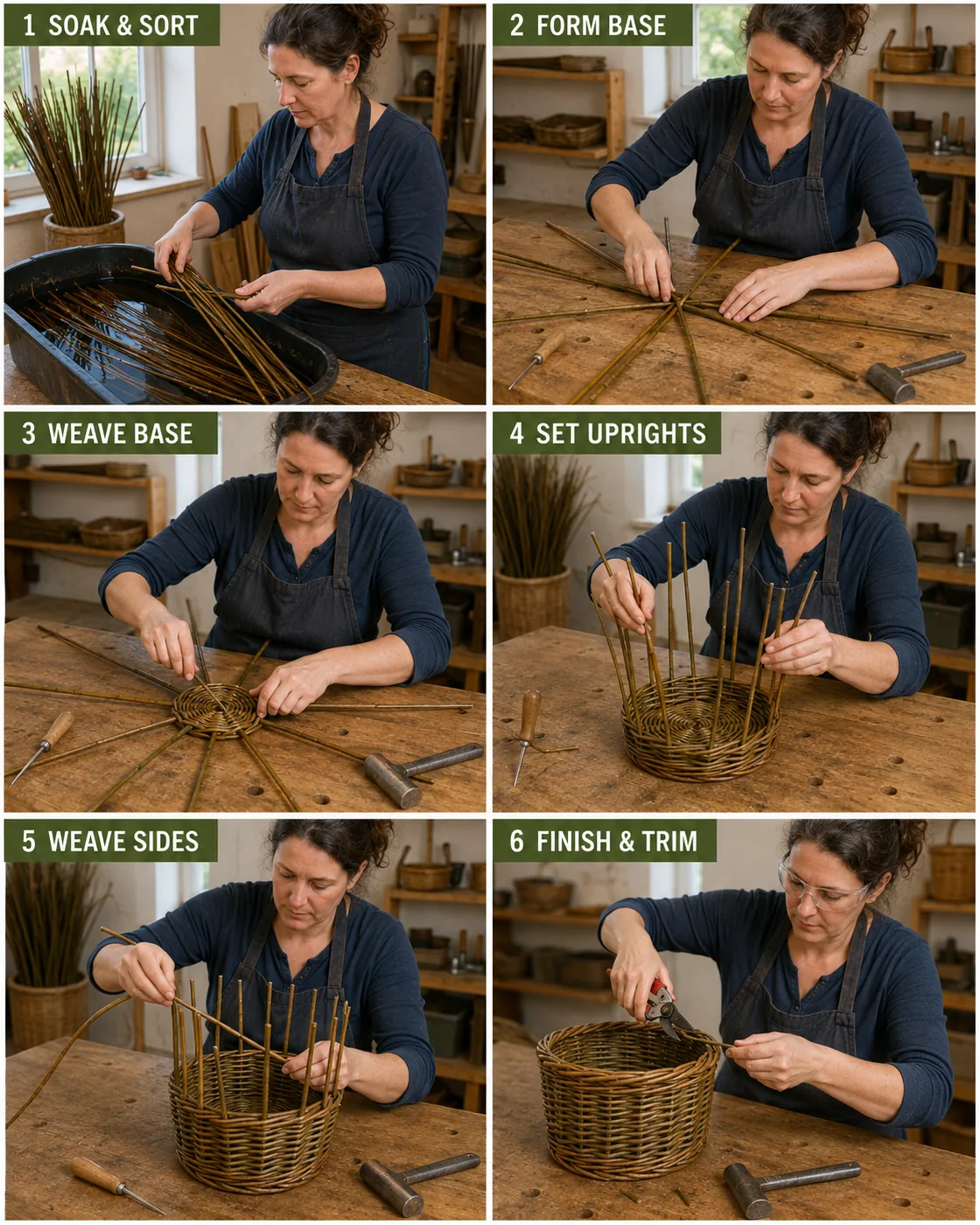 1 SOAK & SORT

2 FORM BASE

3 WEAVE BASE

4 SET UPRIGHTS

5 WEAVE SIDES

6 FINISH & TRIM